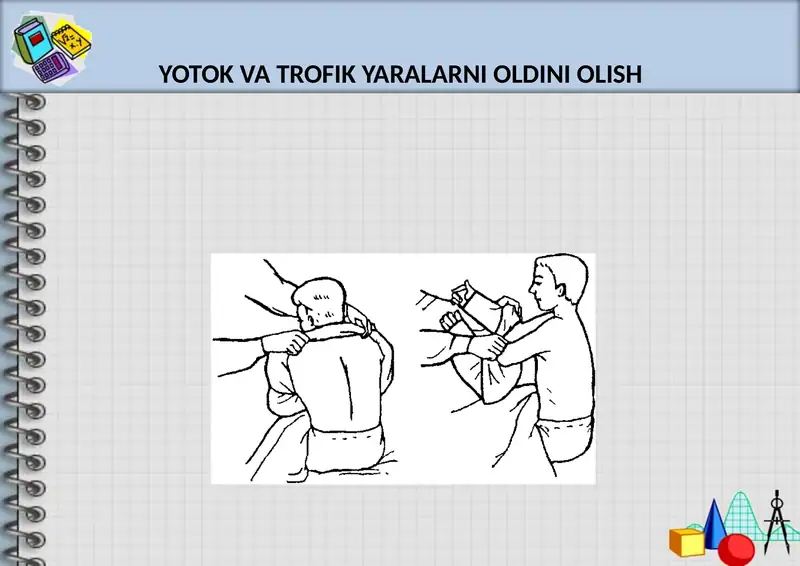 YOTOK VA TROFIK YARALARNI OLDINI OLISH