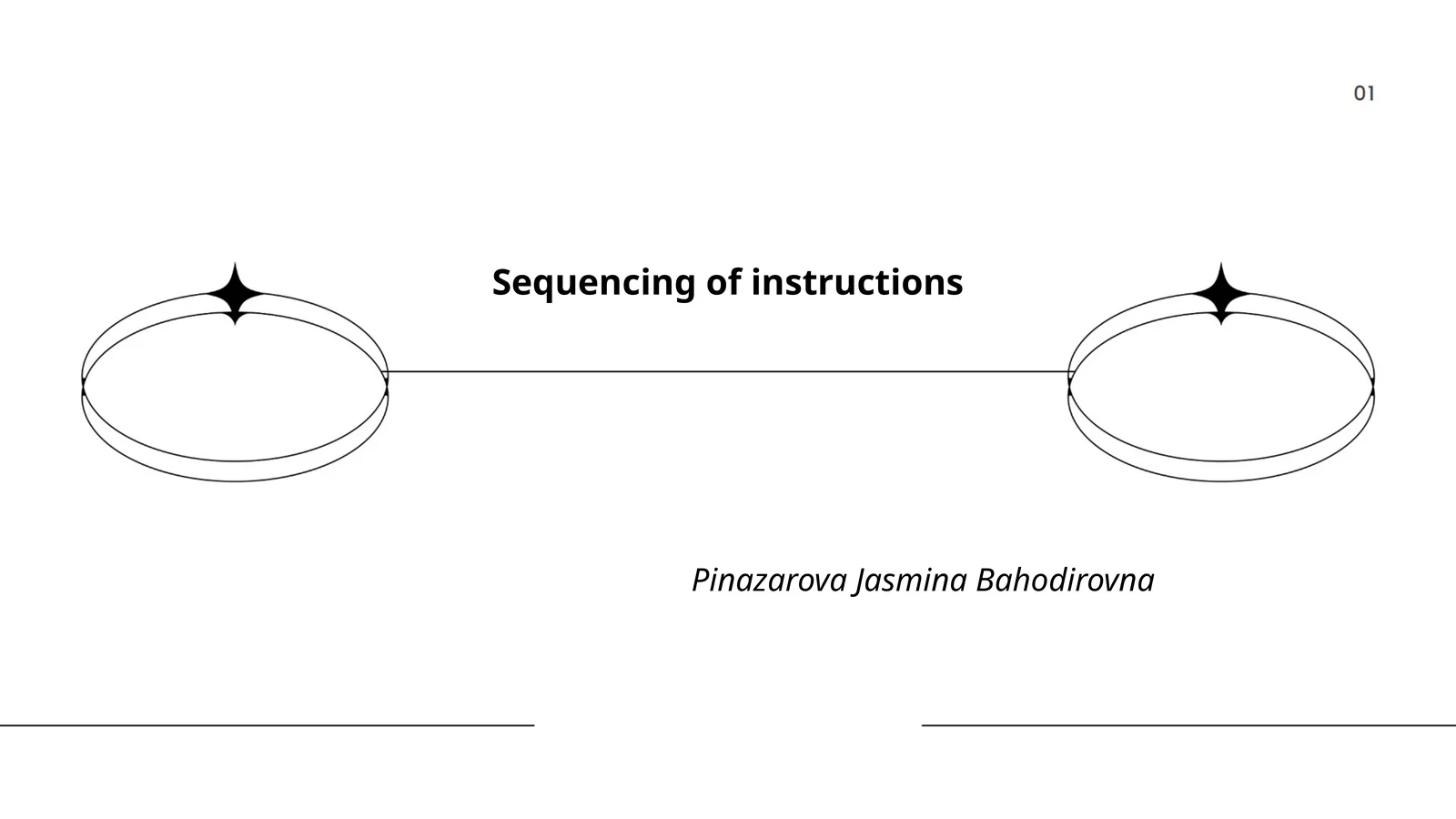 01

Sequencing of instructions

Pinazarova Jasmina Bahodirovna